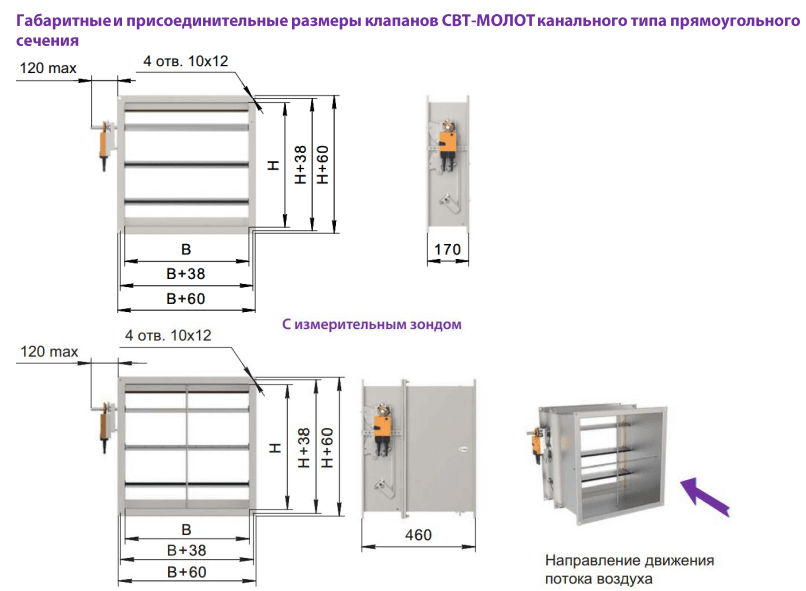 Габаритные и присоединительные размеры клапанов СВТ-МОЛОТ канального типа прямоугольного сечения

120 max
4 отв. 10x12
H
H+38
H+60
B
B+38
B+60
170

С измерительным зондом

120 max
4 отв. 10x12
H
H+38
H+60
B
B+38
B+60
460

Направление движения потока воздуха