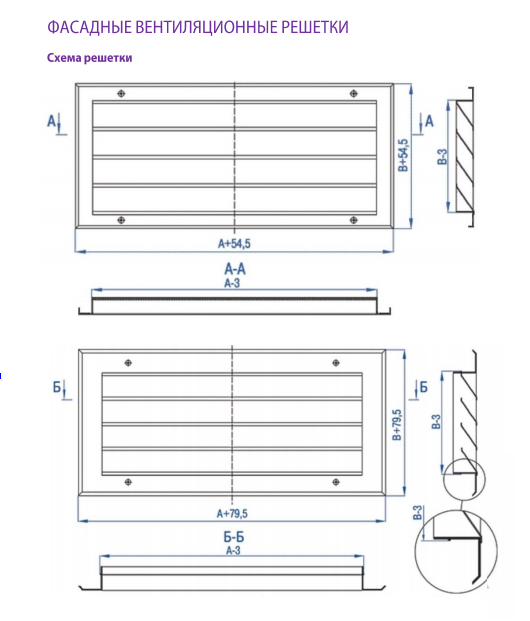 ФАСАДНЫЕ ВЕНТИЛЯЦИОННЫЕ РЕШЕТКИ

Схема решетки

А

А

В+54,5

В-3

А+54,5

А-А

А-3

Б

Б

В+79,5

В-3

А+79,5

В-3

Б-Б

А-3