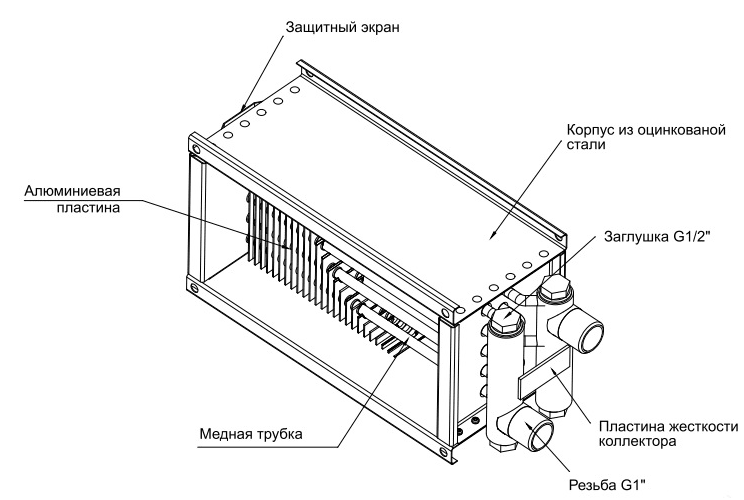 Защитный экран

Корпус из оцинкованой стали

Алюминиевая пластина

Заглушка G1/2"

Медная трубка

Пластина жесткости коллектора

Резьба G1"